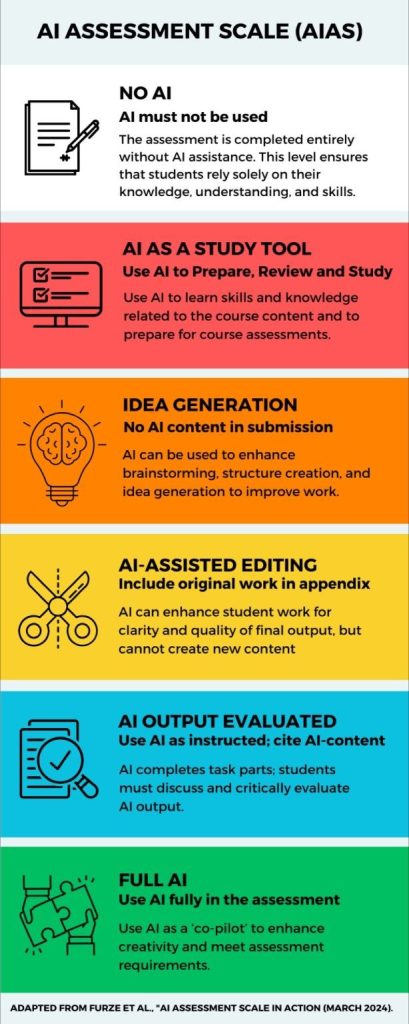 AI ASSESSMENT SCALE (AIAS)

NO AI
AI must not be used
The assessment is completed entirely without AI assistance. This level ensures that students rely solely on their knowledge, understanding, and skills.

AI AS A STUDY TOOL
Use AI to Prepare, Review and Study
Use AI to learn skills and knowledge related to the course content and to prepare for course assessments.

IDEA GENERATION
No AI content in submission
AI can be used to enhance brainstorming, structure creation, and idea generation to improve work.

AI-ASSISTED EDITING
Include original work in appendix
AI can enhance student work for clarity and quality of final output, but cannot create new content

AI OUTPUT EVALUATED
Use AI as instructed; cite AI-content
AI completes task parts; students must discuss and critically evaluate AI output.

FULL AI
Use AI fully in the assessment
Use AI as a 'co-pilot' to enhance creativity and meet assessment requirements.

ADAPTED FROM FURZE ET AL., "AI ASSESSMENT SCALE IN ACTION (MARCH 2024).