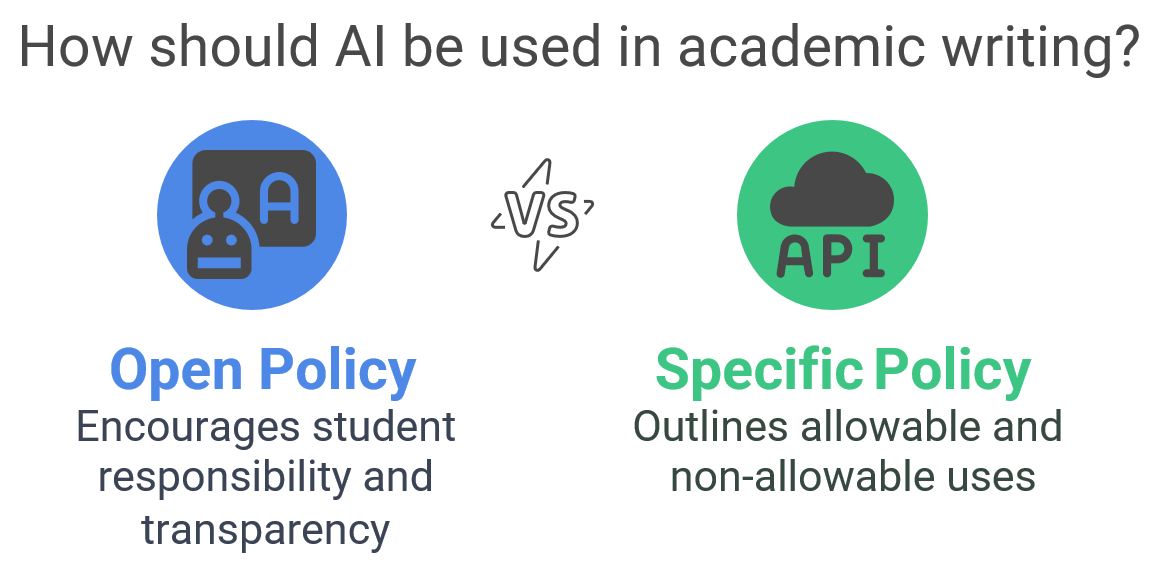 How should AI be used in academic writing?

A

VS

API

Open Policy
Encourages student responsibility and transparency

Specific Policy
Outlines allowable and non-allowable uses